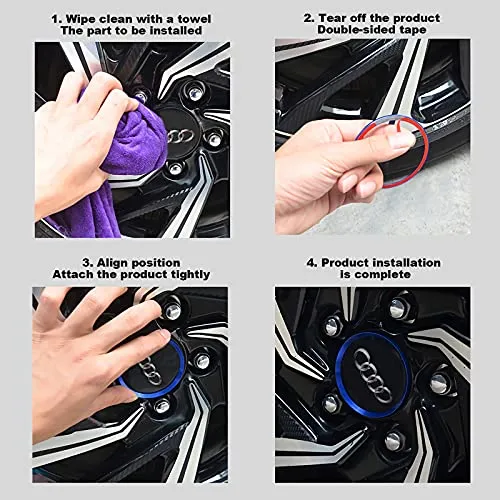 1. Wipe clean with a towel
The part to be installed

2. Tear off the product
Double-sided tape

3. Align position
Attach the product tightly

4. Product installation
is complete